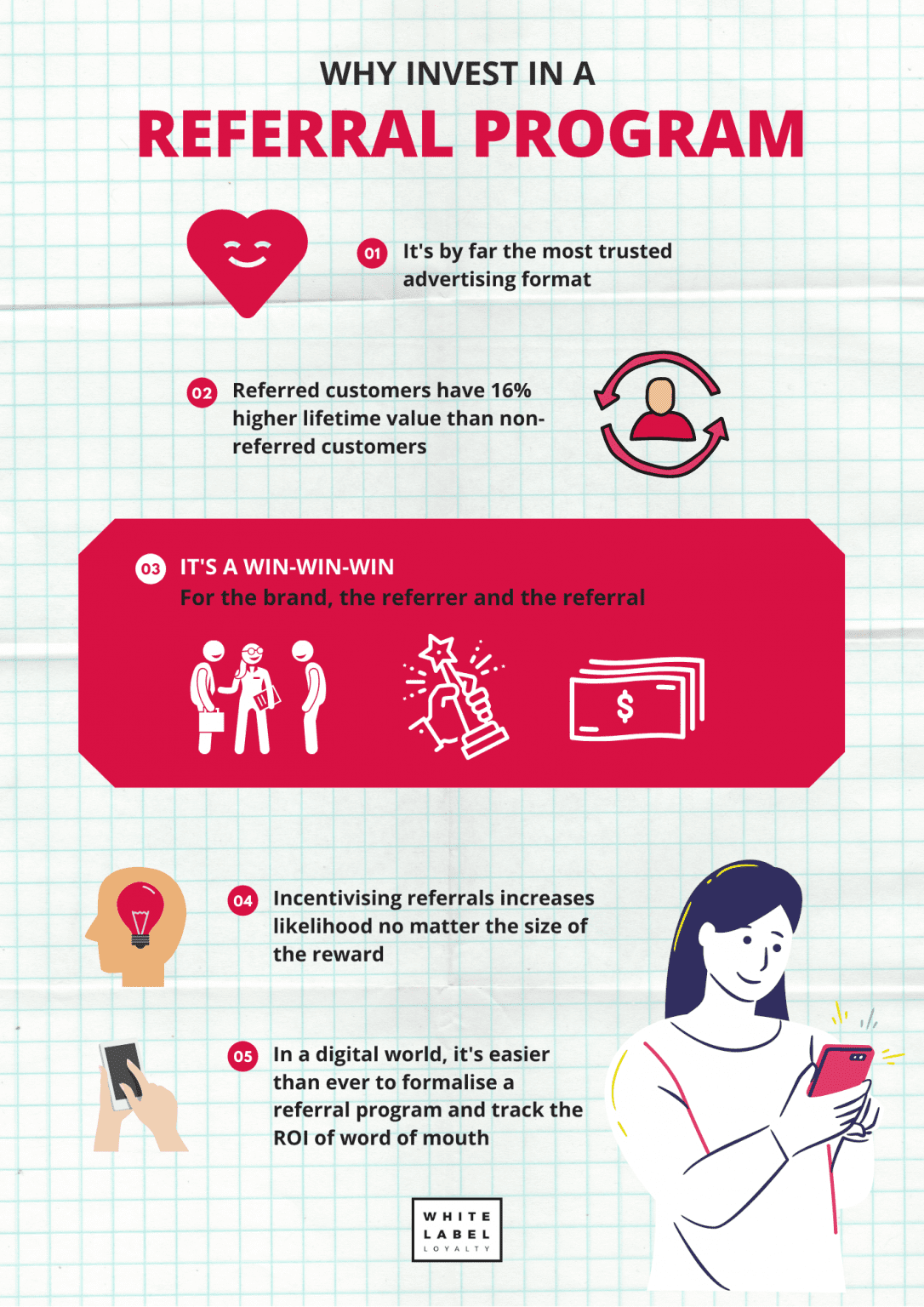 WHY INVEST IN A
REFERRAL PROGRAM

01 It's by far the most trusted advertising format

02 Referred customers have 16% higher lifetime value than non-referred customers

03 IT'S A WIN-WIN-WIN
For the brand, the referrer and the referral

$

04 Incentivising referrals increases likelihood no matter the size of the reward

05 In a digital world, it's easier than ever to formalise a referral program and track the ROI of word of mouth

WHITE
LABEL
LOYALTY